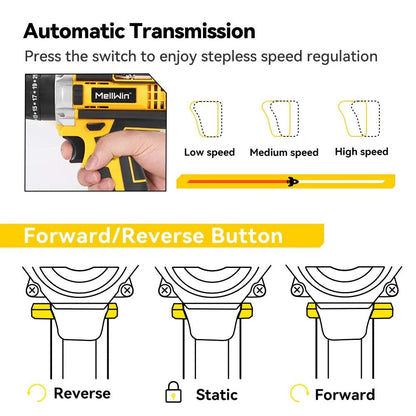 Automatic Transmission
Press the switch to enjoy stepless speed regulation

MellWin

Low speed
Medium speed
High speed

Forward/Reverse Button

Reverse
Static
Forward