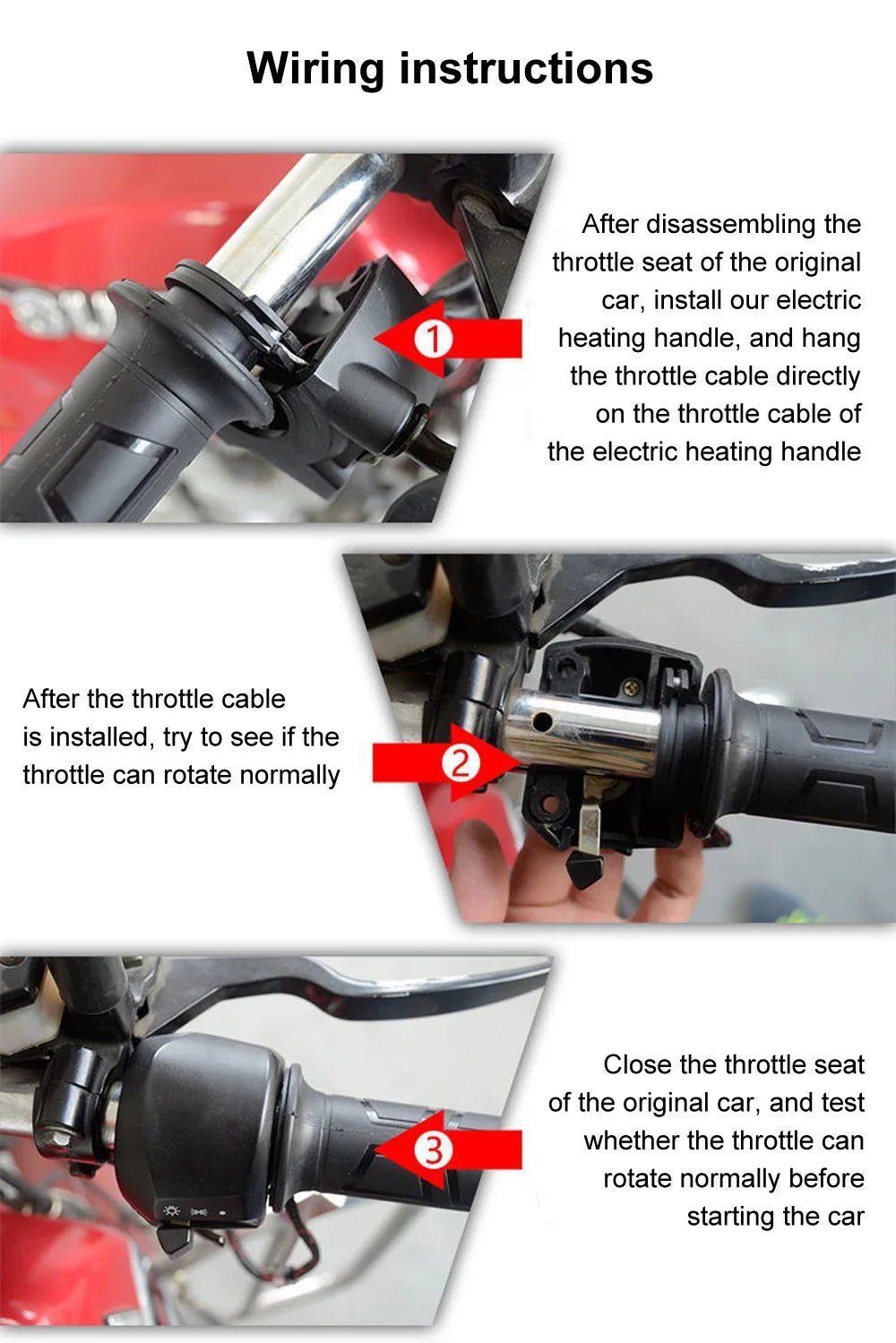 Wiring instructions

1

After disassembling the throttle seat of the original car, install our electric heating handle, and hang the throttle cable directly on the throttle cable of the electric heating handle

After the throttle cable is installed, try to see if the throttle can rotate normally

2

3

Close the throttle seat of the original car, and test whether the throttle can rotate normally before starting the car