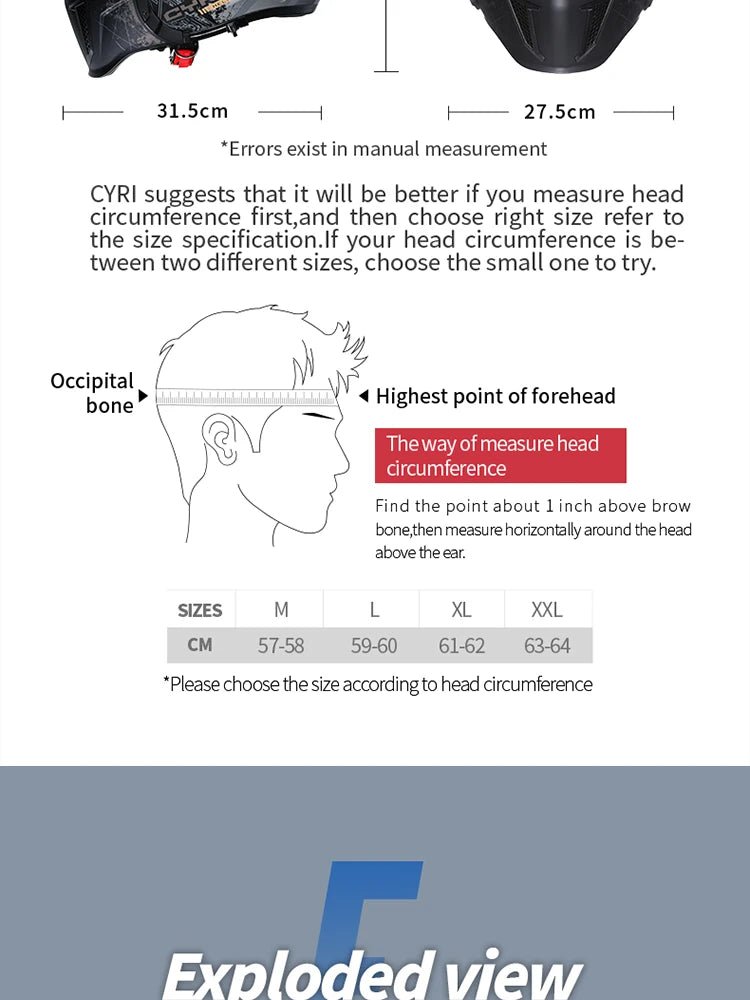 31.5cm

27.5cm

*Errors exist in manual measurement

CYRI suggests that it will be better if you measure head circumference first,and then choose right size refer to the size specification.If your head circumference is between two different sizes, choose the small one to try.

Occipital bone

Highest point of forehead

The way of measure head circumference

Find the point about 1 inch above brow bone,then measure horizontally around the head above the ear.

| SIZES | M | L | XL | XXL |
|---|---|---|---|---|
| CM | 57-58 | 59-60 | 61-62 | 63-64 |

*Please choose the size according to head circumference

Exploded view