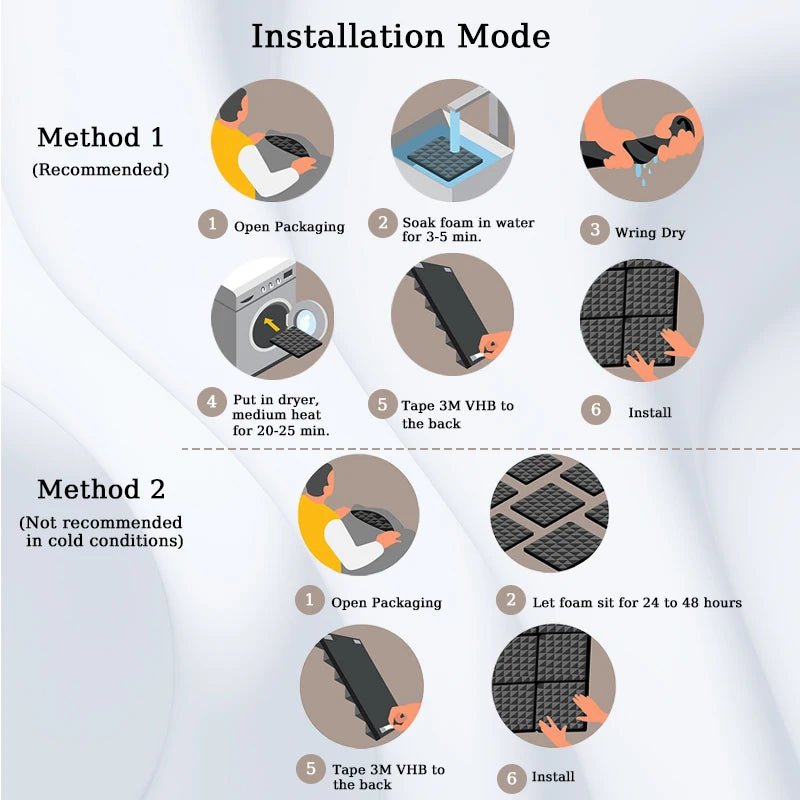 Installation Mode

Method 1
(Recommended)

1 Open Packaging

2 Soak foam in water for 3-5 min.

3 Wring Dry

4 Put in dryer, medium heat for 20-25 min.

5 Tape 3M VHB to the back

6 Install

Method 2
(Not recommended in cold conditions)

1 Open Packaging

2 Let foam sit for 24 to 48 hours

5 Tape 3M VHB to the back

6 Install