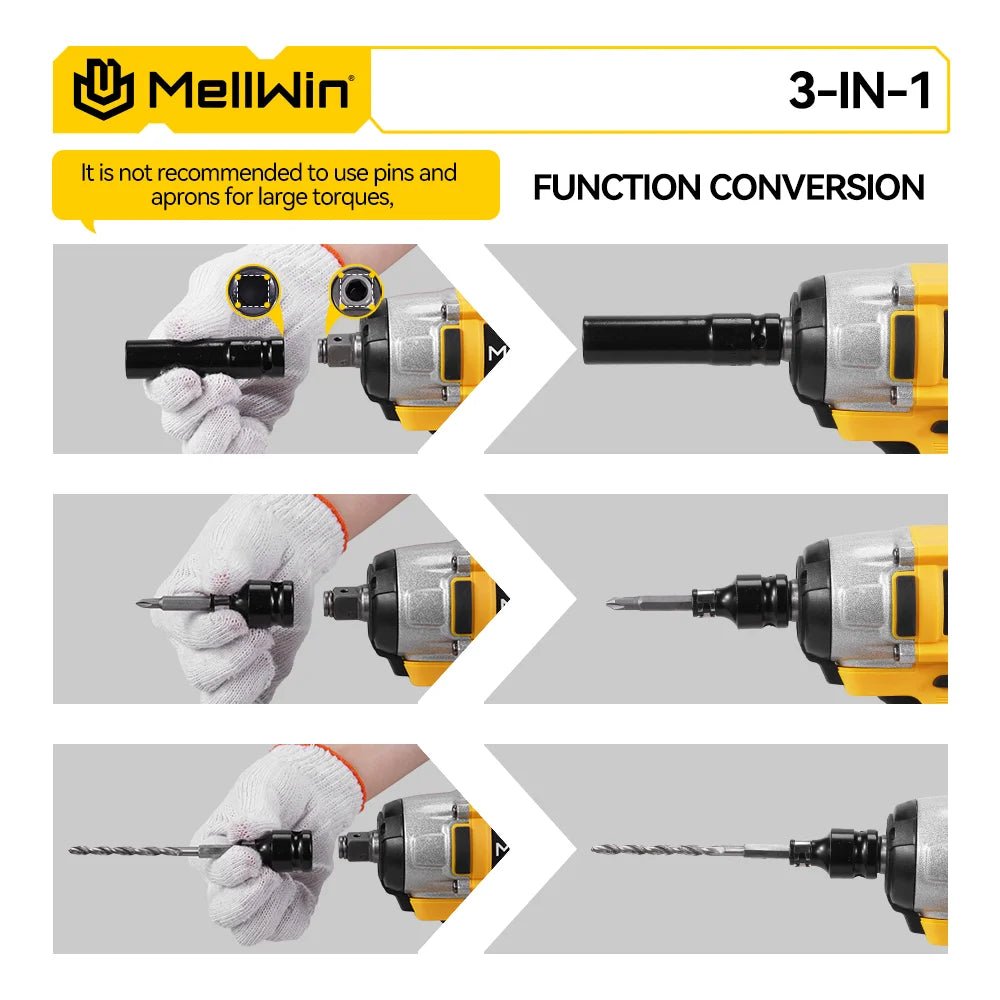 MellWin®

3-IN-1

It is not recommended to use pins and aprons for large torques,

FUNCTION CONVERSION