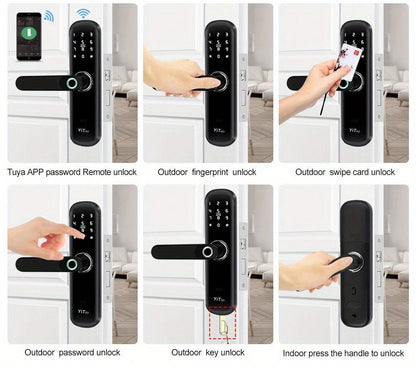 Tuya APP password Remote unlock

Outdoor fingerprint unlock

Outdoor swipe card unlock

Outdoor password unlock

Outdoor key unlock

Indoor press the handle to unlock