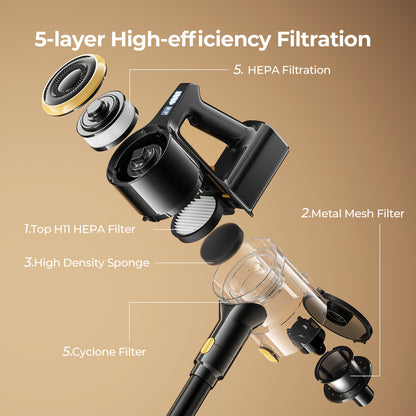 5-layer High-efficiency Filtration

5. HEPA Filtration

2.Metal Mesh Filter

1.Top H11 HEPA Filter

3.High Density Sponge

5.Cyclone Filter