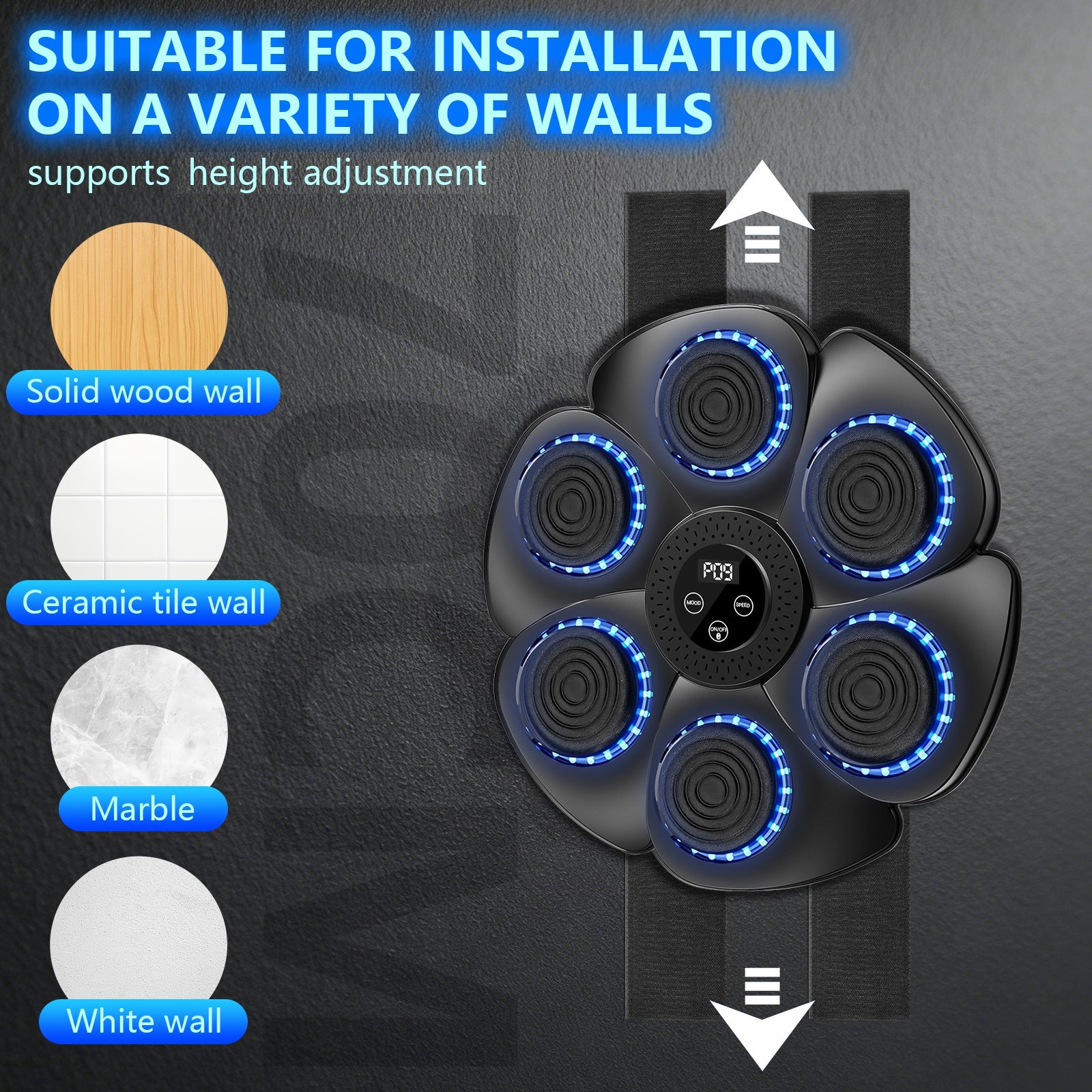 SUITABLE FOR INSTALLATION ON A VARIETY OF WALLS

supports height adjustment

Solid wood wall

Ceramic tile wall

Marble

White wall

P09

MOOD

SPEED

ON/OFF